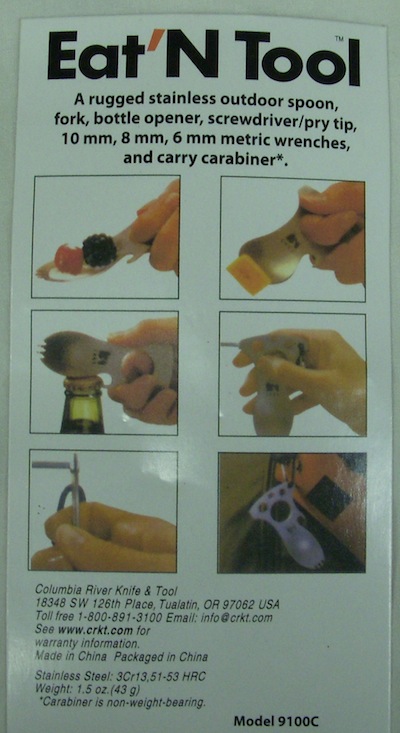 Eat'N Tool™

A rugged stainless outdoor spoon, fork, bottle opener, screwdriver/pry tip, 10 mm, 8 mm, 6 mm metric wrenches, and carry carabiner*.

Columbia River Knife & Tool
18348 SW 126th Place, Tualatin, OR 97062 USA
Toll free 1-800-891-3100 Email: info@crkt.com
See www.crkt.com for warranty information.
Made in China Packaged in China

Stainless Steel: 3Cr13,51-53 HRC
Weight: 1.5 oz.(43 g)
*Carabiner is non-weight-bearing.

Model 9100C